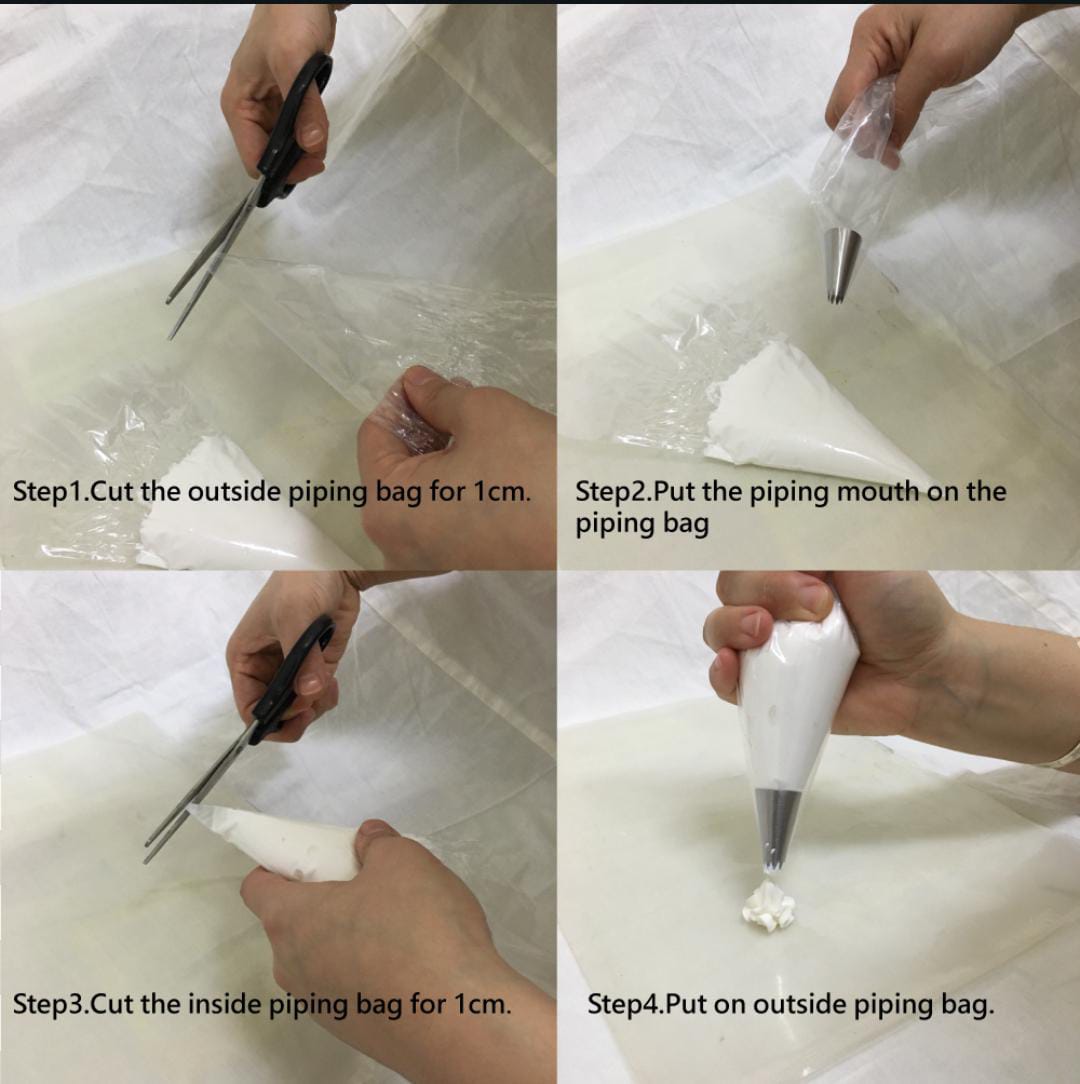 Step1.Cut the outside piping bag for 1cm.

Step2.Put the piping mouth on the piping bag

Step3.Cut the inside piping bag for 1cm.

Step4.Put on outside piping bag.